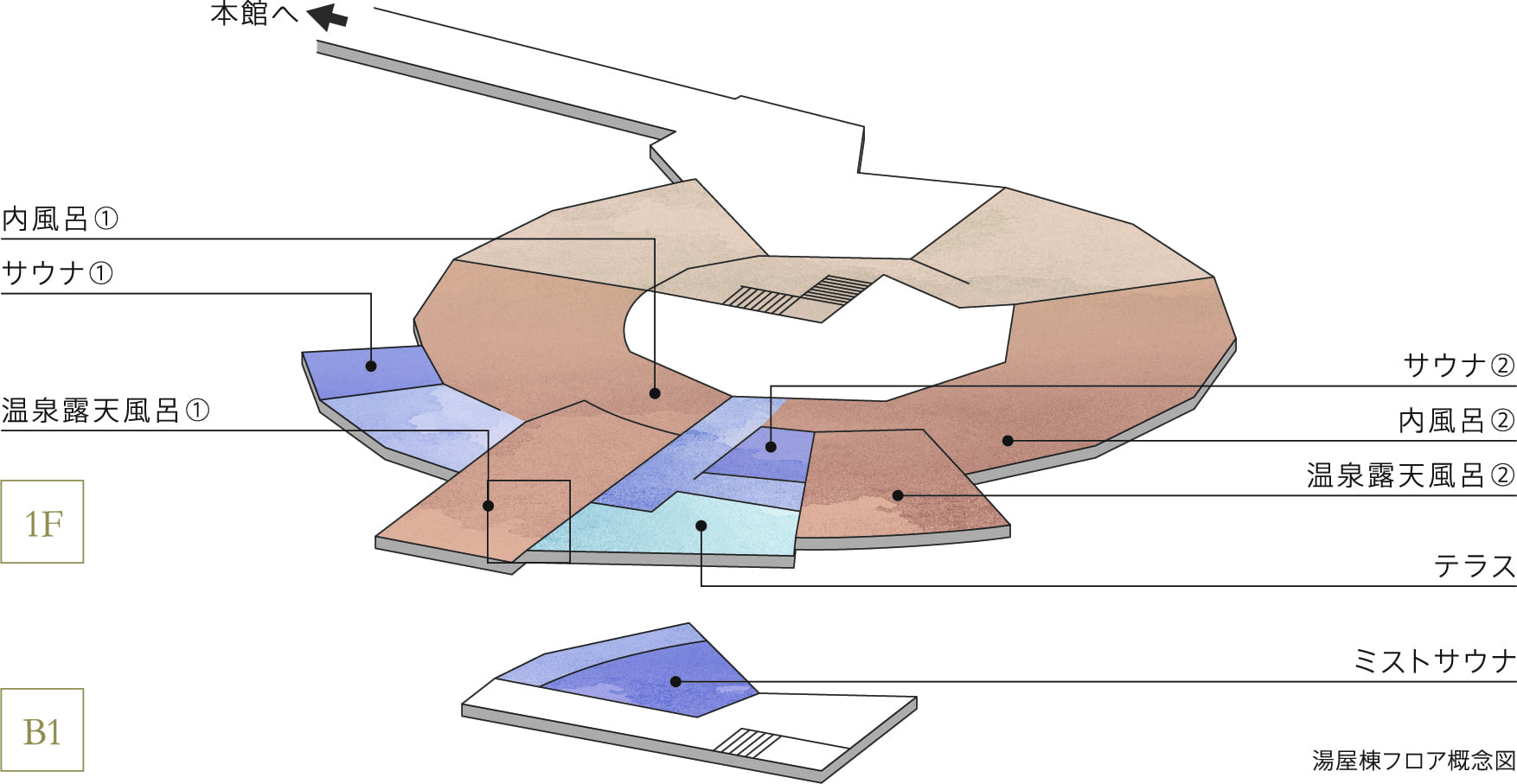 本館へ

内風呂①

サウナ①

温泉露天風呂①

サウナ②

内風呂②

温泉露天風呂②

1F

テラス

ミストサウナ

B1

湯屋棟フロア概念図